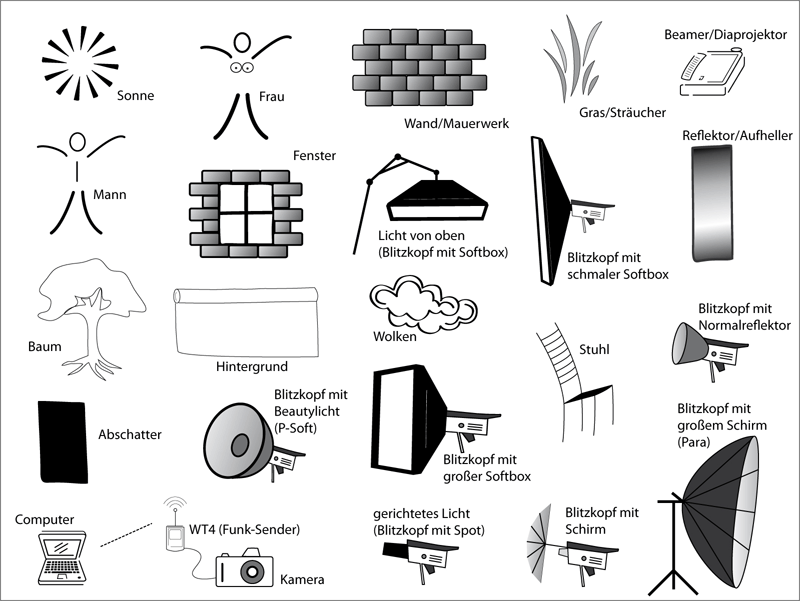 Sonne

Frau

Wand/Mauerwerk

Gras/Sträucher

Beamer/Diaprojektor

Mann

Fenster

Licht von oben (Blitzkopf mit Softbox)

Blitzkopf mit schmaler Softbox

Reflektor/Aufheller

Baum

Hintergrund

Wolken

Stuhl

Blitzkopf mit Normalreflektor

Abschatter

Blitzkopf mit Beautylicht (P-Soft)

Blitzkopf mit großer Softbox

Blitzkopf mit großem Schirm (Para)

Computer

WT4 (Funk-Sender)

Kamera

gerichtetes Licht (Blitzkopf mit Spot)

Blitzkopf mit Schirm