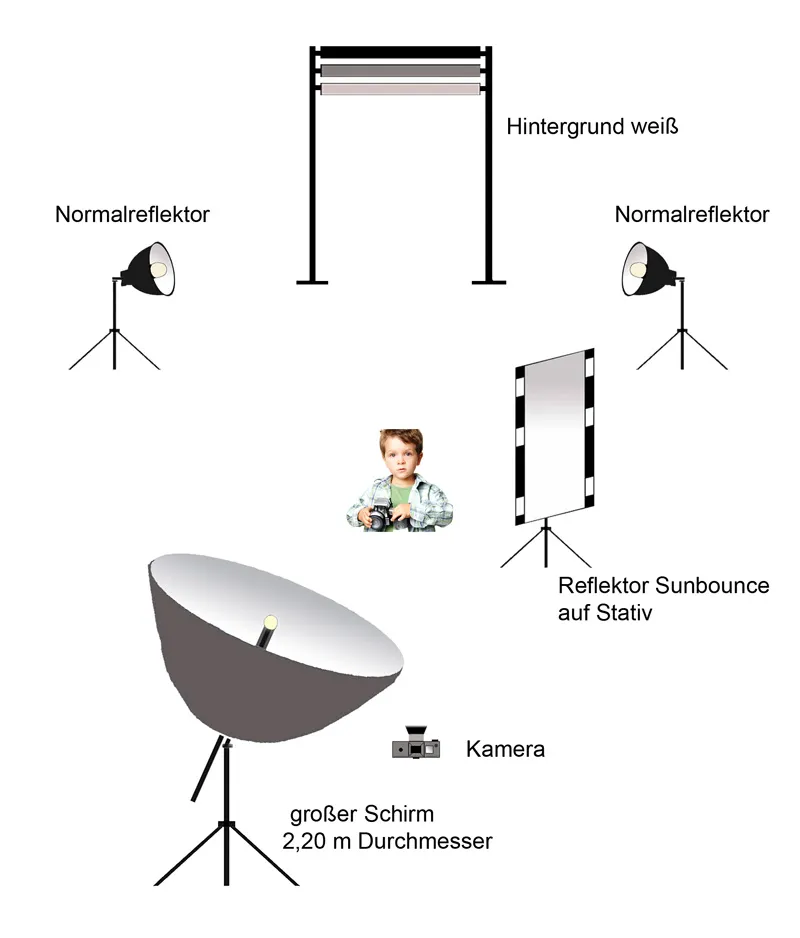 Hintergrund weiß

Normalreflektor

Normalreflektor

Reflektor Sunbounce auf Stativ

Kamera

großer Schirm 2,20 m Durchmesser